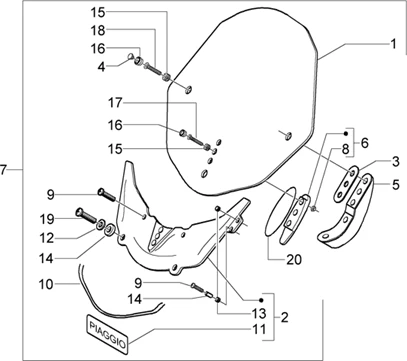 15
18
16
4
1
17
16
15
6
8
3
5
7
9
19
12
14
20
10
9
14
13
2
11
PIAGGIO