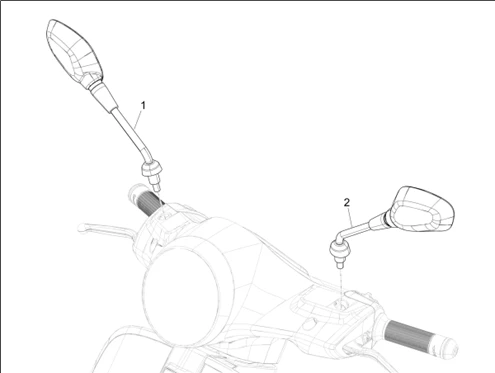 1
2