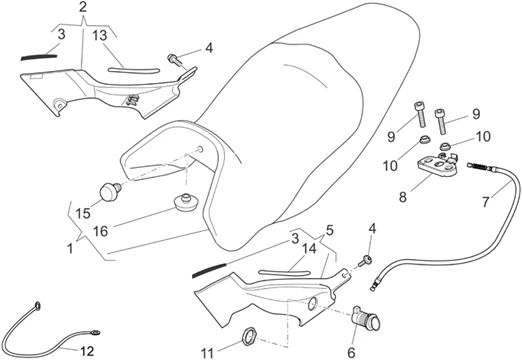 2
3
13
4
9
9
10
10
8
7
15
16
1
3
5
14
4
12
11
6