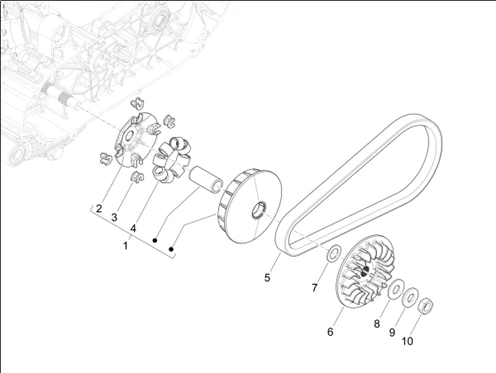 2
3
4
1
5
7
6
8
9
10