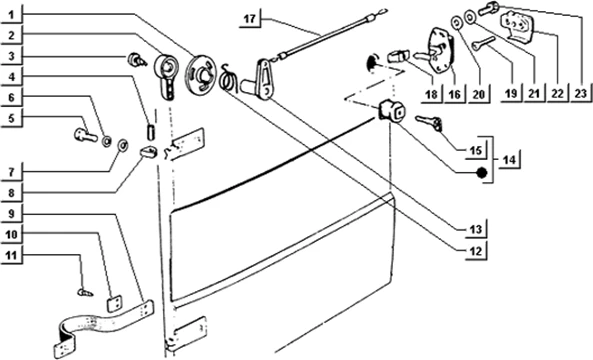 1
2
3
4
6
5
7
8
9
10
11
17
18
16
20
19
21
22
23
15
14
13
12