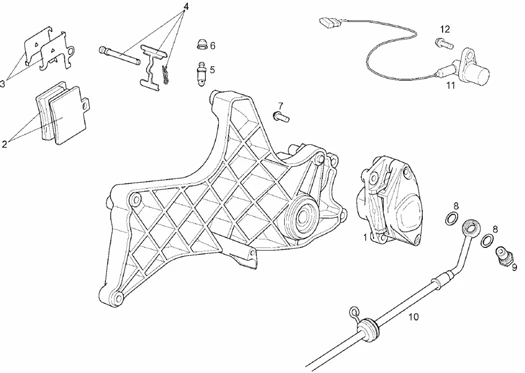 4
12
6
5
3
11
7
2
8
1
8
9
10