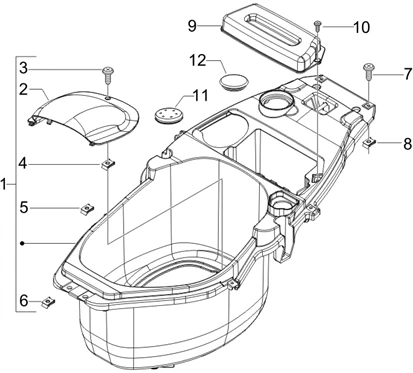 9
10
12
3
7
2
11
8
4
1
5
6