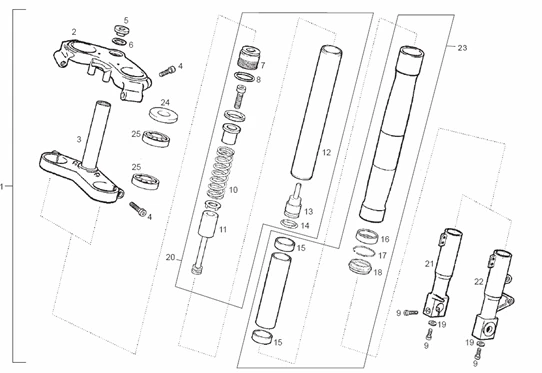 1
2
5
6
4
24
25
3
25
4
7
8
10
11
20
12
13
14
15
15
23
16
17
18
21
22
9
19
9
19
9