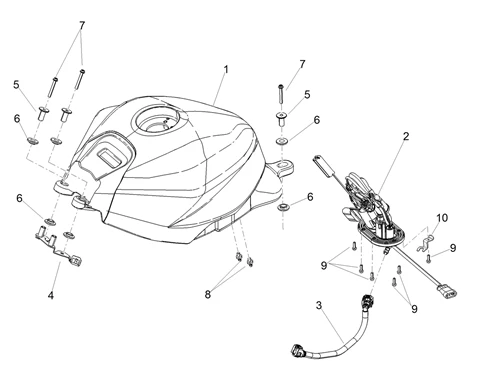 7
1
7
5
5
6
6
2
6
6
10
9
9
4
8
9
3