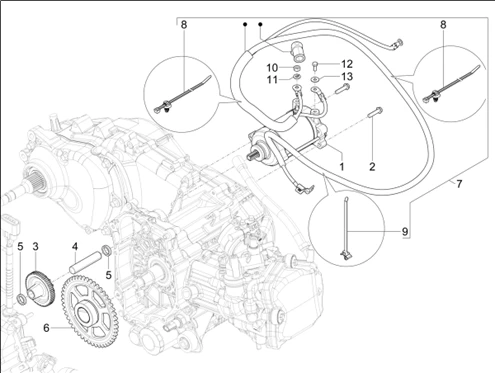 8
8
10
12
11
13
1
2
7
9
5
3
4
5
6