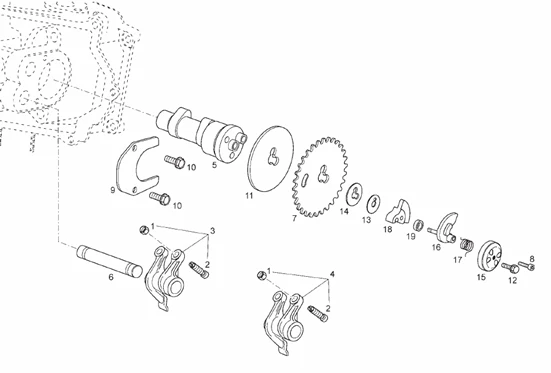 10
5
9
10
11
7
14
13
18
19
16
17
15
12
8
1
3
2
6
1
4
2