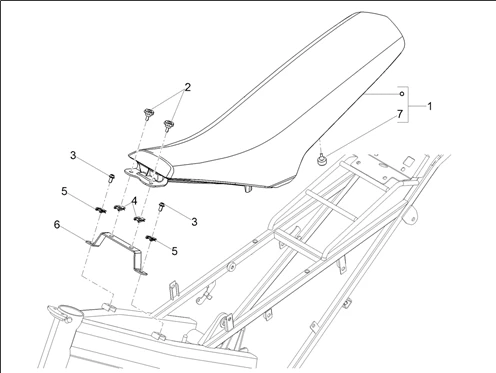 2
1
7
3
5
4
3
6
5