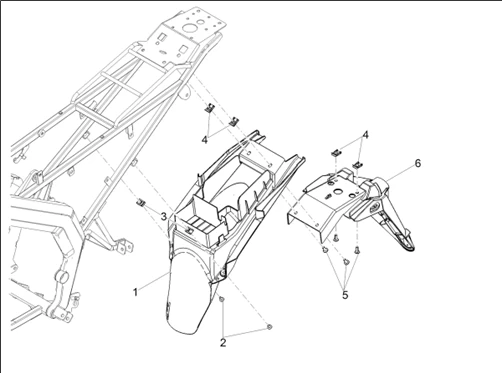 4
4
6
3
1
5
2