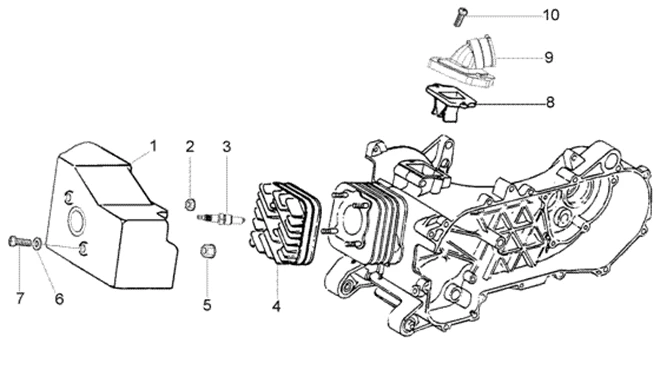 10
9
8
1
2
3
7
6
5
4