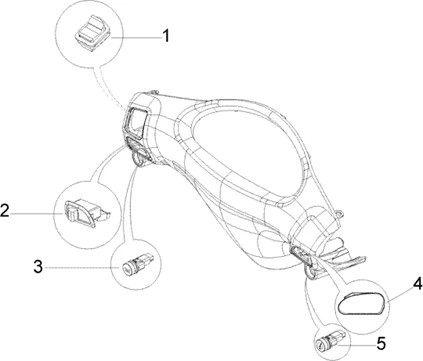 1
2
3
4
5