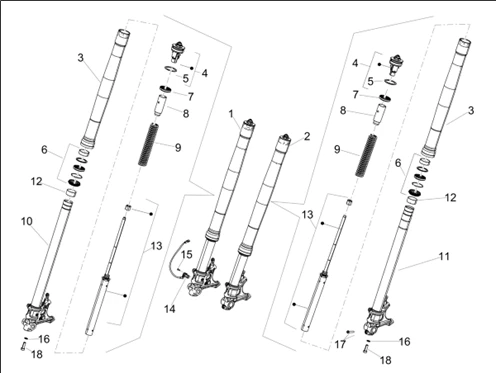 3
4
5
7
8
9
6
12
10
13
16
18
1
2
15
14
4
5
7
8
9
3
6
12
13
11
17
16
18