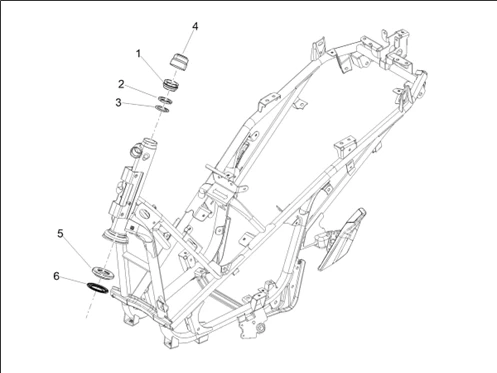 4
1
2
3
5
6