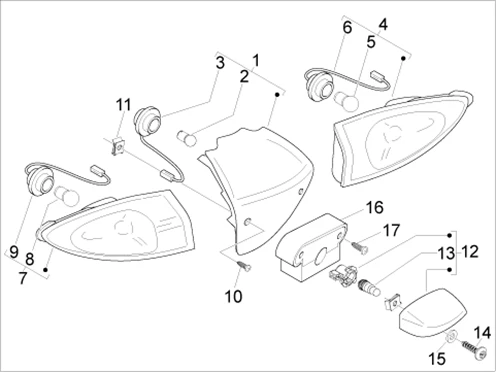 6
4
5
3
1
2
11
16
17
13
12
9
8
7
10
14
15