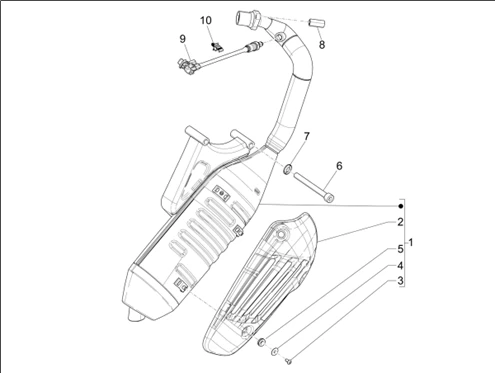 10
9
8
7
6
2
5
1
4
3