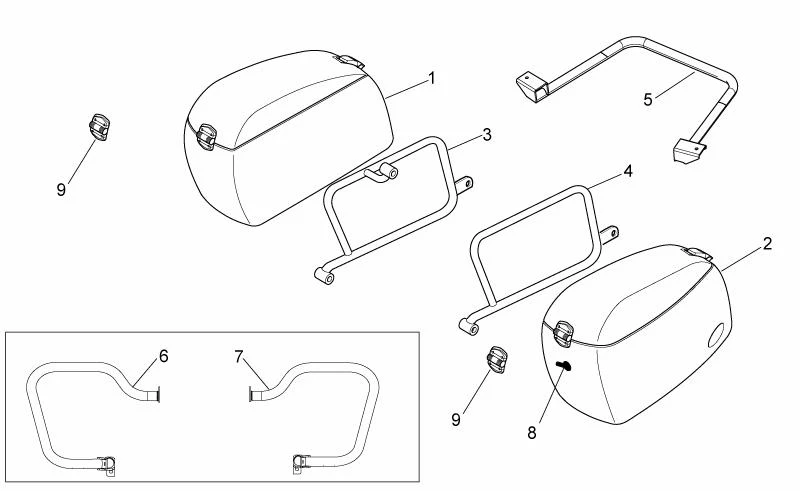 1
5
9
3
4
2
6
7
9
8