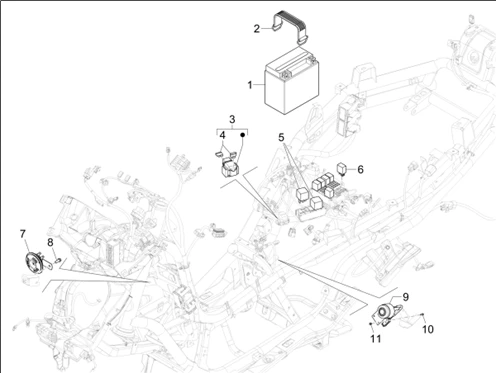 2
1
3
4
5
6
7
8
9
10
11