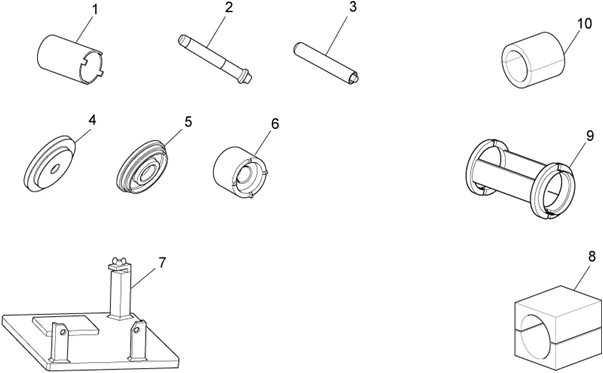 1
2
3
10
4
5
6
9
7
8