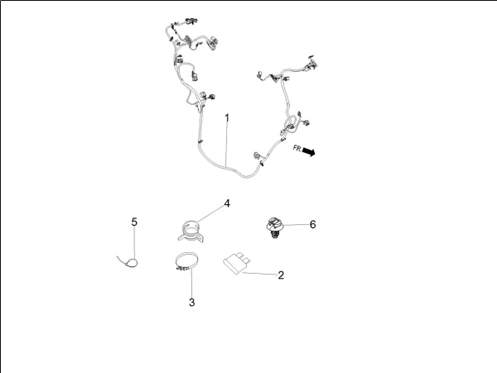 1
FR
4
5
6
2
3