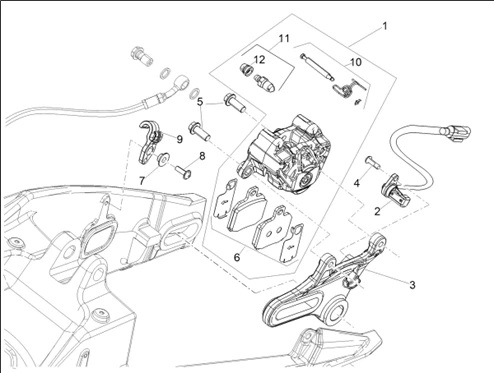 1
11
12
10
5
9
8
7
4
2
6
3