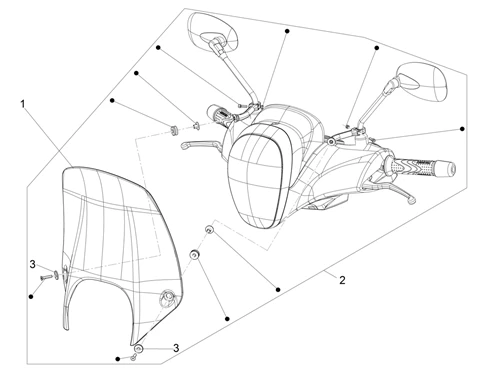 1
3
2
3