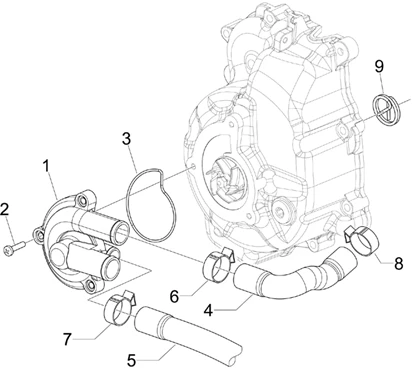 9
3
1
2
8
6
4
7
5