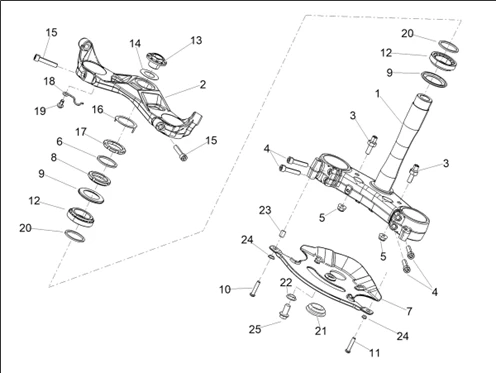 15
14
13
18
2
19
16
17
15
6
8
9
12
20
20
12
9
1
3
4
3
5
23
24
5
4
10
22
7
25
21
24
11