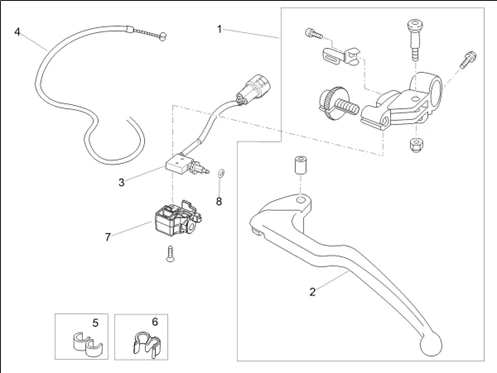 4
1
3
8
7
2
5
6