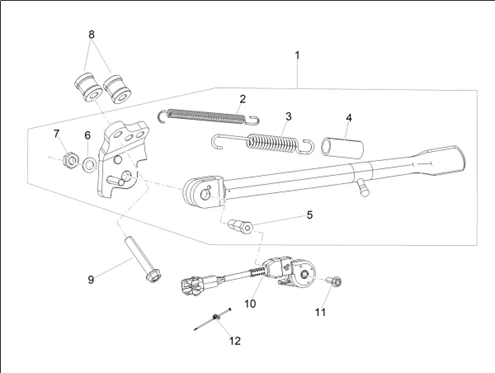 8
1
2
3
4
7
6
5
9
10
11
12