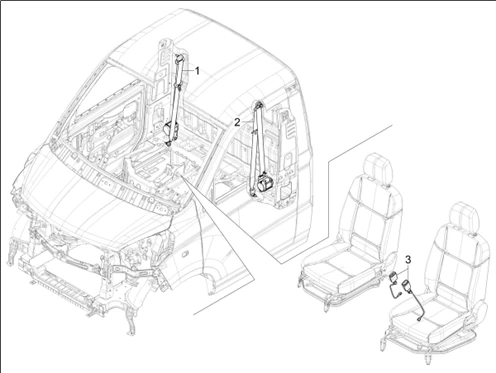 1
2
3