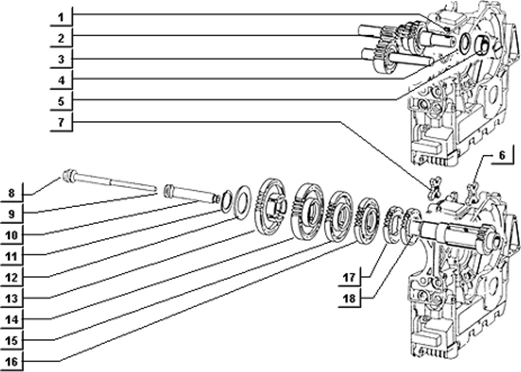 1
2
3
4
5
7
6
8
9
10
11
12
13
14
15
16
17
18