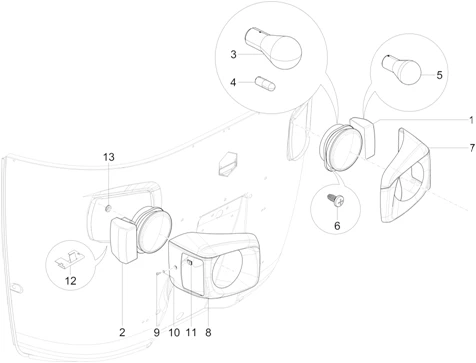 3
4
5
1
7
13
6
12
2
9
10
11
8