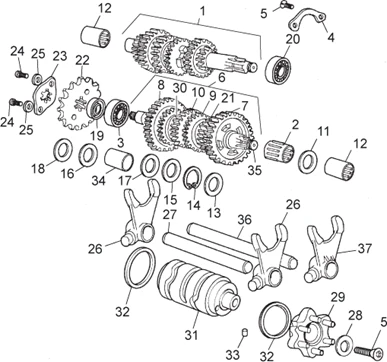 12
1
5
4
20
24
25
23
22
6
8
30
10
9
21
7
24
25
19
3
2
11
12
18
16
34
17
15
14
13
35
27
36
26
26
37
32
31
29
28
5
33
32