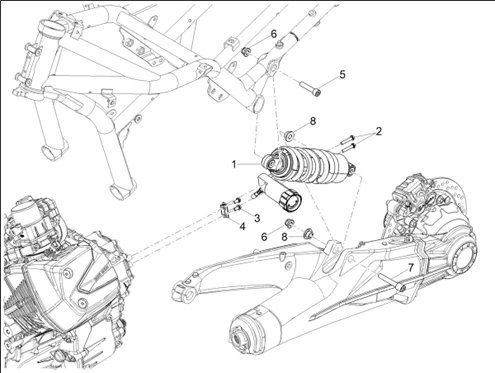 6
5
8
2
1
3
4
6
8
7