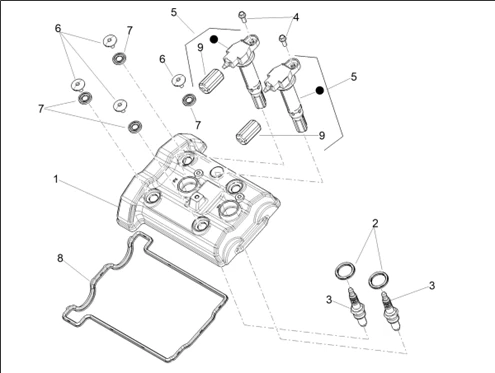 5
4
6
7
9
6
5
7
7
9
1
2
8
3
3