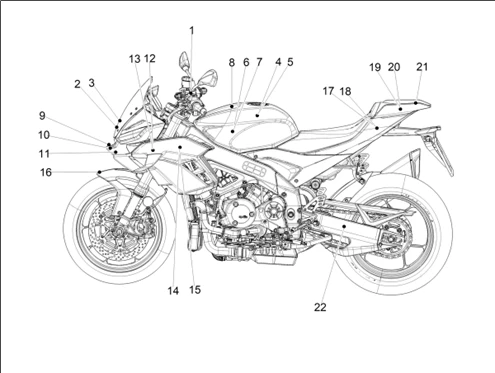 1
13 12
8 6 7 4 5
19 20 21
2 3
17 18
9
10
11
16
14 15
22