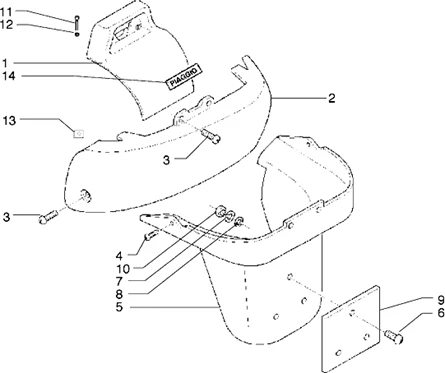 11
12
1
14
PIAGGIO
2
13
3
3
4
10
7
8
5
9
6