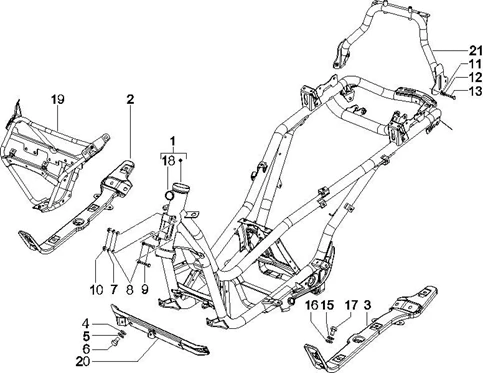 21
11
12
13
19
2
1
18
10
7
8
9
16
15
17
3
4
5
6
20