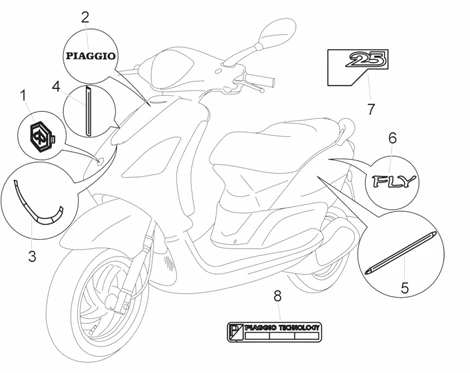 2

PIAGGIO

4

1

3

25

7

6

FLY

5

8

PIAGGIO TECHNOLOGY