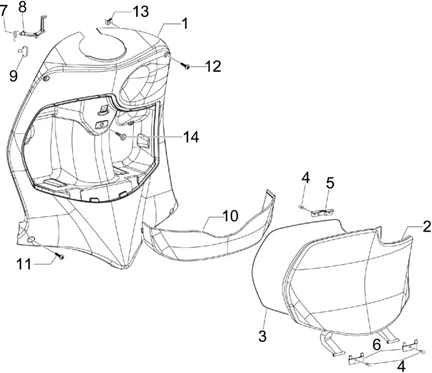 7
8
13
1
9
12
14
4
5
10
2
11
3
6
4