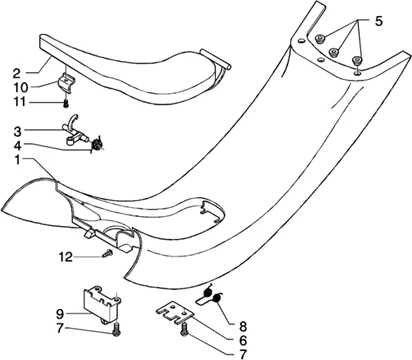 5
2
10
11
3
4
1
12
9
7
8
6
7