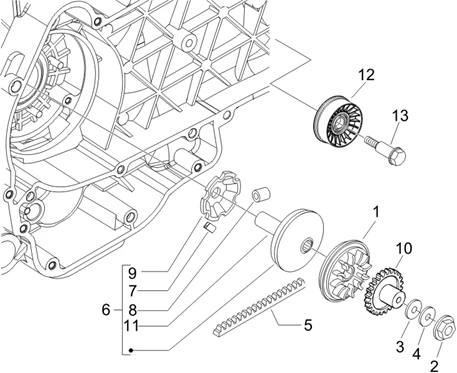 12
13
1
10
9
7
6
8
11
5
3
4
2