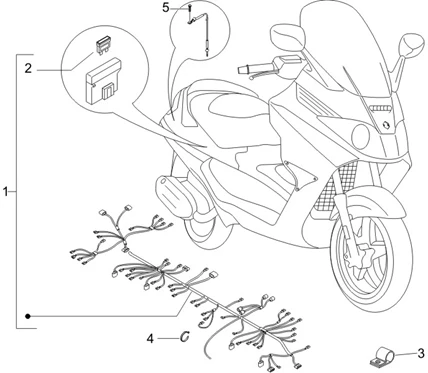 5
2
1
4
3