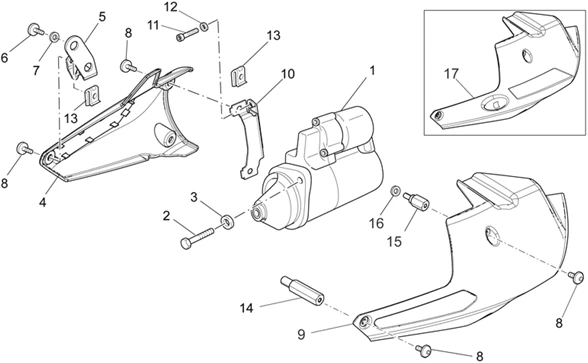 12
5
11
6
7
8
13
10
1
17
13
8
4
3
2
16
15
14
9
8
8