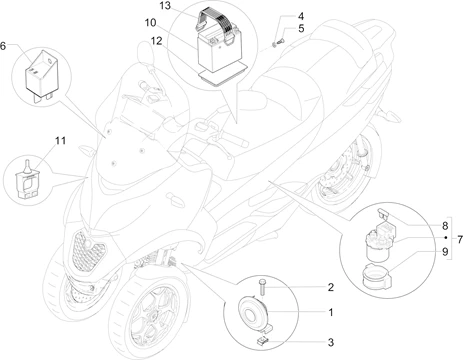 13
10
12
4
5
6
11
8
7
9
2
1
3