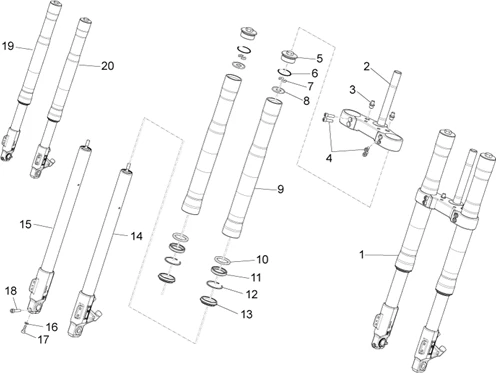 19
20
5
6
7
8
2
3
4
9
15
14
10
11
12
13
1
18
16
17