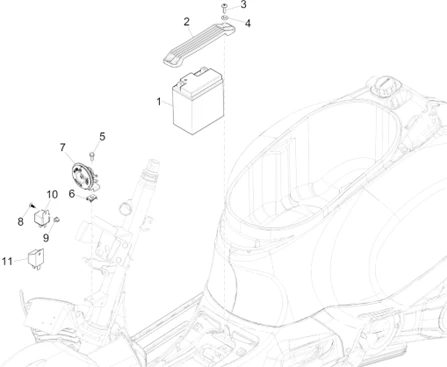 3
2
4
1
5
7
10
6
8
9
11