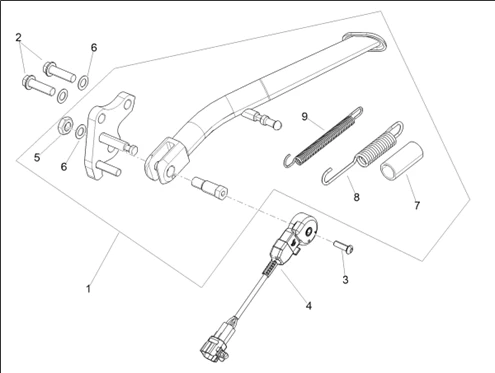 2
6
9
5
6
8
7
1
3
4