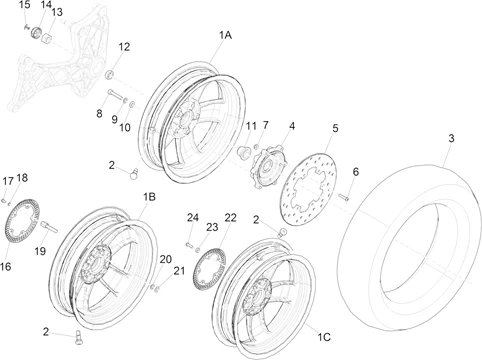 15
14
13
12
1A
8
9
10
11
7
4
5
3
2
6
17
18
1B
24
23
22
2
19
16
20
21
2
1C