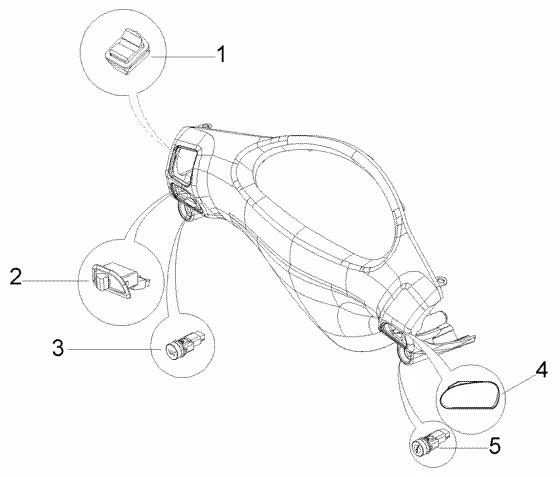 1
2
3
4
5